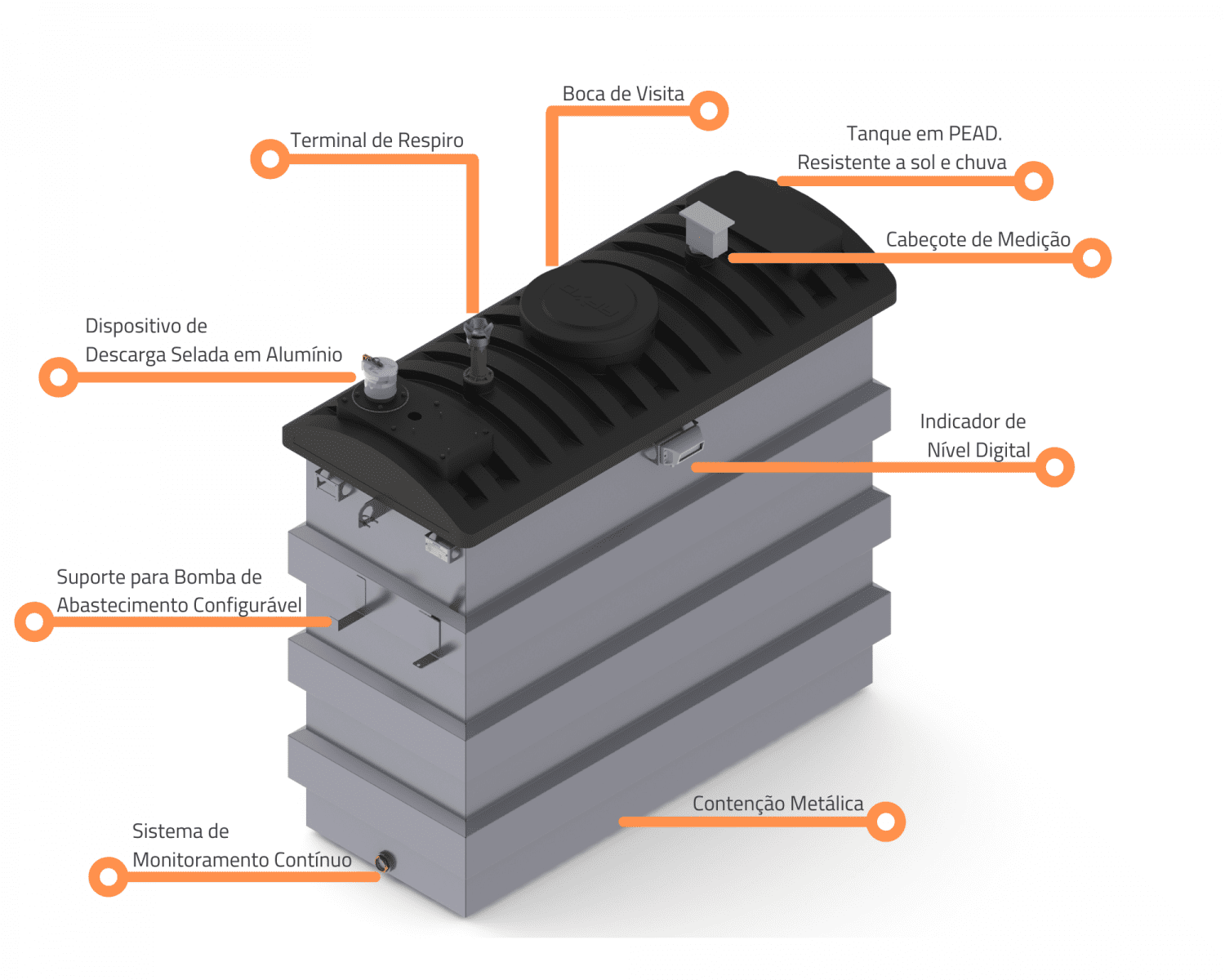 Boca de Visita

Terminal de Respiro

Tanque em PEAD.
Resistente a sol e chuva

Cabeçote de Medição

Dispositivo de
Descarga Selada em Alumínio

Indicador de
Nível Digital

Suporte para Bomba de
Abastecimento Configurável

Contenção Metálica

Sistema de
Monitoramento Contínuo